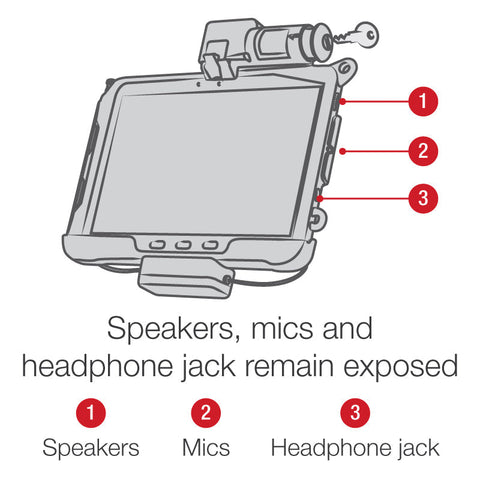 1
2
3

Speakers, mics and headphone jack remain exposed

1
Speakers

2
Mics

3
Headphone jack