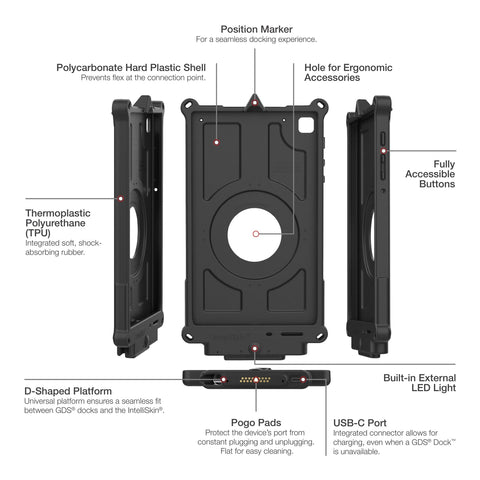 Position Marker
For a seamless docking experience.

Polycarbonate Hard Plastic Shell
Prevents flex at the connection point.

Hole for Ergonomic Accessories

Fully Accessible Buttons

Thermoplastic Polyurethane (TPU)
Integrated soft, shock-absorbing rubber.

Built-in External LED Light

D-Shaped Platform
Universal platform ensures a seamless fit between GDS® docks and the IntelliSkin®.

Pogo Pads
Protect the device's port from constant plugging and unplugging. Flat for easy cleaning.

USB-C Port
Integrated connector allows for charging, even when a GDS® Dock™ is unavailable.